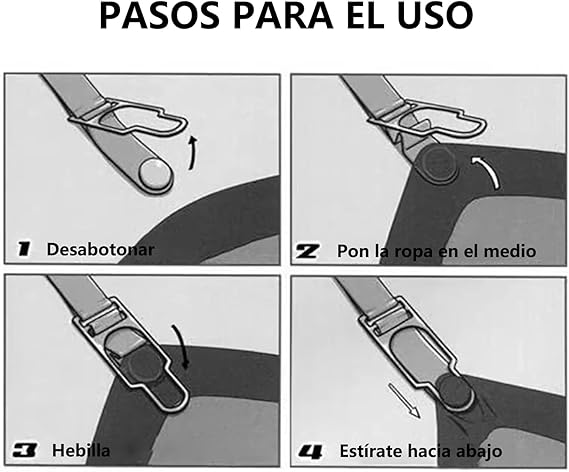 PASOS PARA EL USO

1 Desabotonar

2 Pon la ropa en el medio

3 Hebilla

4 Estírate hacia abajo