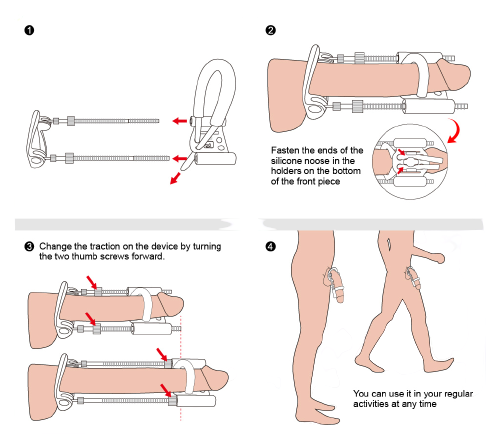 ❶

❷

Fasten the ends of the silicone noose in the holders on the bottom of the front piece

❸ Change the traction on the device by turning the two thumb screws forward.

❹

You can use it in your regular activities at any time